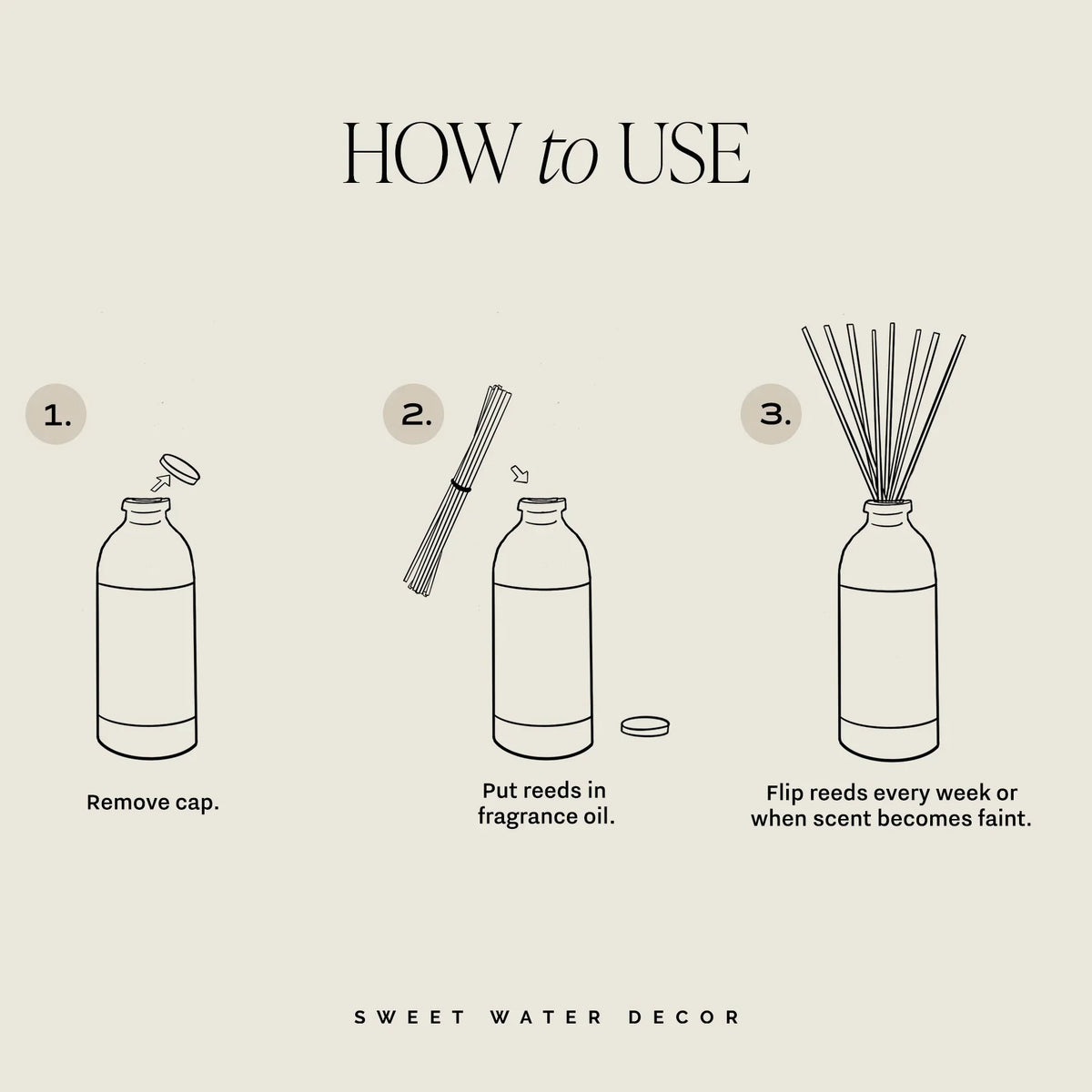 HOW to USE

1.

Remove cap.

2.

Put reeds in fragrance oil.

3.

Flip reeds every week or when scent becomes faint.

SWEET WATER DECOR