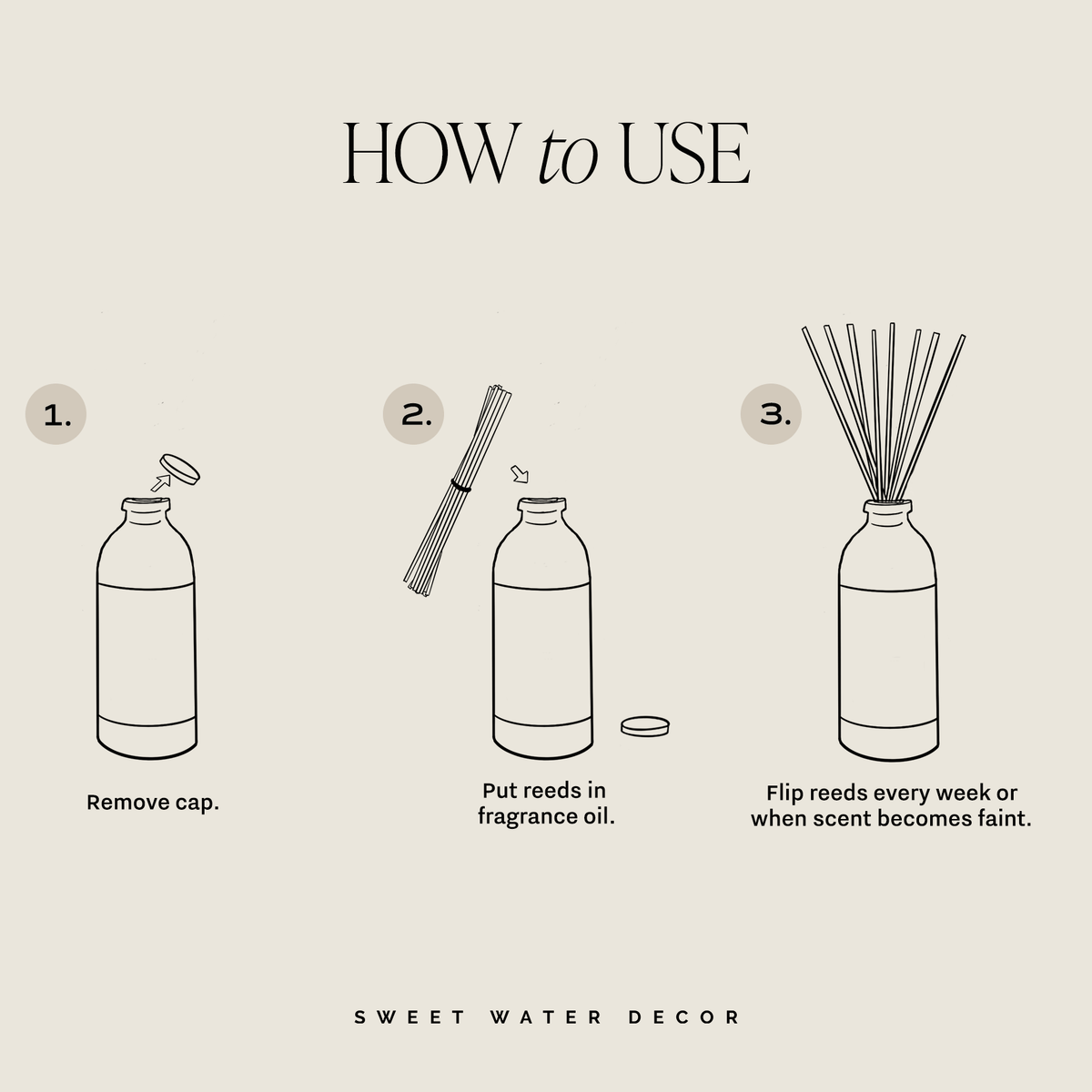 HOW to USE

1.

Remove cap.

2.

Put reeds in fragrance oil.

3.

Flip reeds every week or when scent becomes faint.

SWEET WATER DECOR